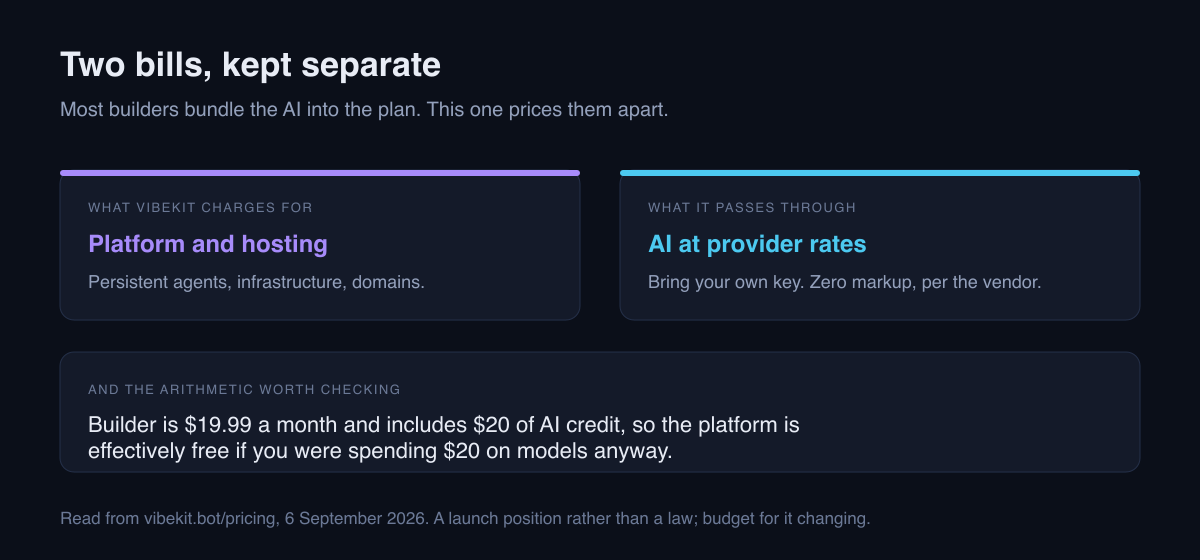 Two bills, kept separate

Most builders bundle the AI into the plan. This one prices them apart.

WHAT VIBEKIT CHARGES FOR

Platform and hosting

Persistent agents, infrastructure, domains.

WHAT IT PASSES THROUGH

AI at provider rates

Bring your own key. Zero markup, per the vendor.

AND THE ARITHMETIC WORTH CHECKING

Builder is \$19.99 a month and includes \$20 of AI credit, so the platform is effectively free if you were spending \$20 on models anyway.

Read from vibekit.bot/pricing, 6 September 2026. A launch position rather than a law; budget for it changing.