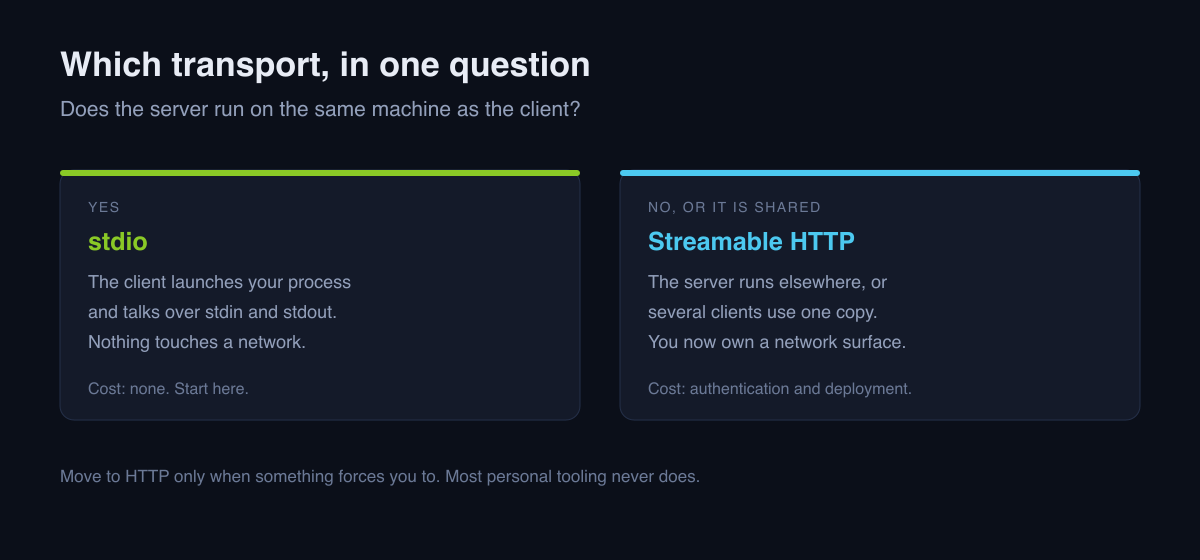 Which transport, in one question

Does the server run on the same machine as the client?

YES

stdio

The client launches your process and talks over stdin and stdout. Nothing touches a network.

Cost: none. Start here.

NO, OR IT IS SHARED

Streamable HTTP

The server runs elsewhere, or several clients use one copy. You now own a network surface.

Cost: authentication and deployment.

Move to HTTP only when something forces you to. Most personal tooling never does.