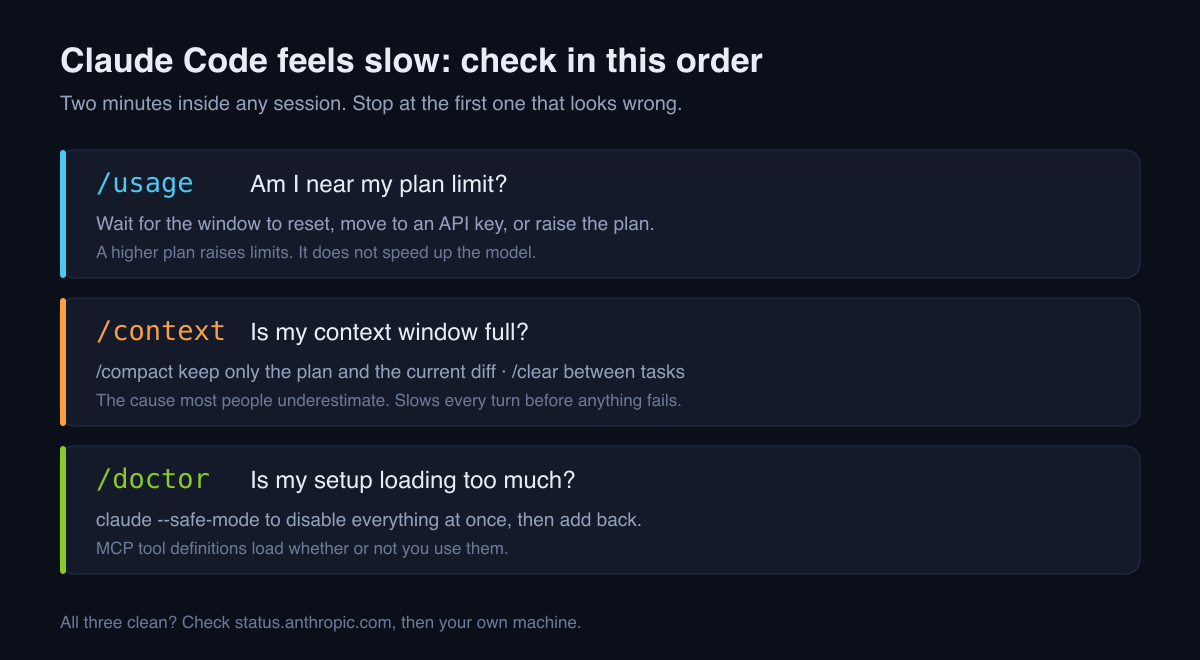 Claude Code feels slow: check in this order

Two minutes inside any session. Stop at the first one that looks wrong.

/usage Am I near my plan limit?

Wait for the window to reset, move to an API key, or raise the plan.

A higher plan raises limits. It does not speed up the model.

/context Is my context window full?

/compact keep only the plan and the current diff · /clear between tasks

The cause most people underestimate. Slows every turn before anything fails.

/doctor Is my setup loading too much?

claude --safe-mode to disable everything at once, then add back.

MCP tool definitions load whether or not you use them.

All three clean? Check status.anthropic.com, then your own machine.