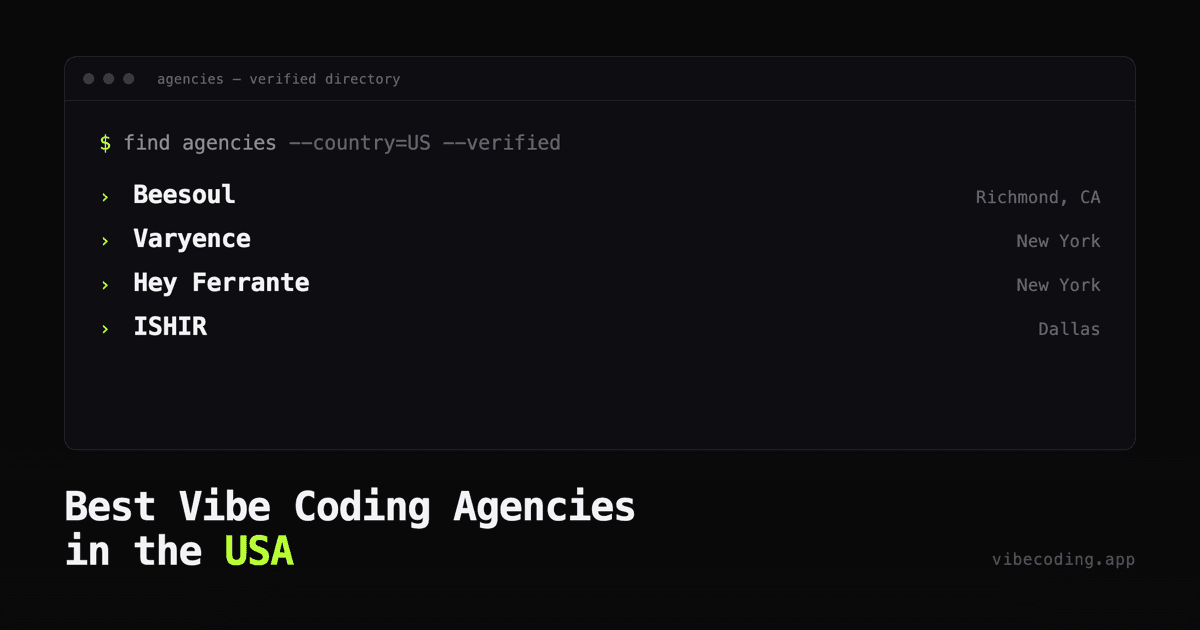 agencies — verified directory

$ find agencies --country=US --verified

› Beesoul Richmond, CA

› Varyence New York

› Hey Ferrante New York

› ISHIR Dallas

Best Vibe Coding Agencies in the USA

vibecoding.app